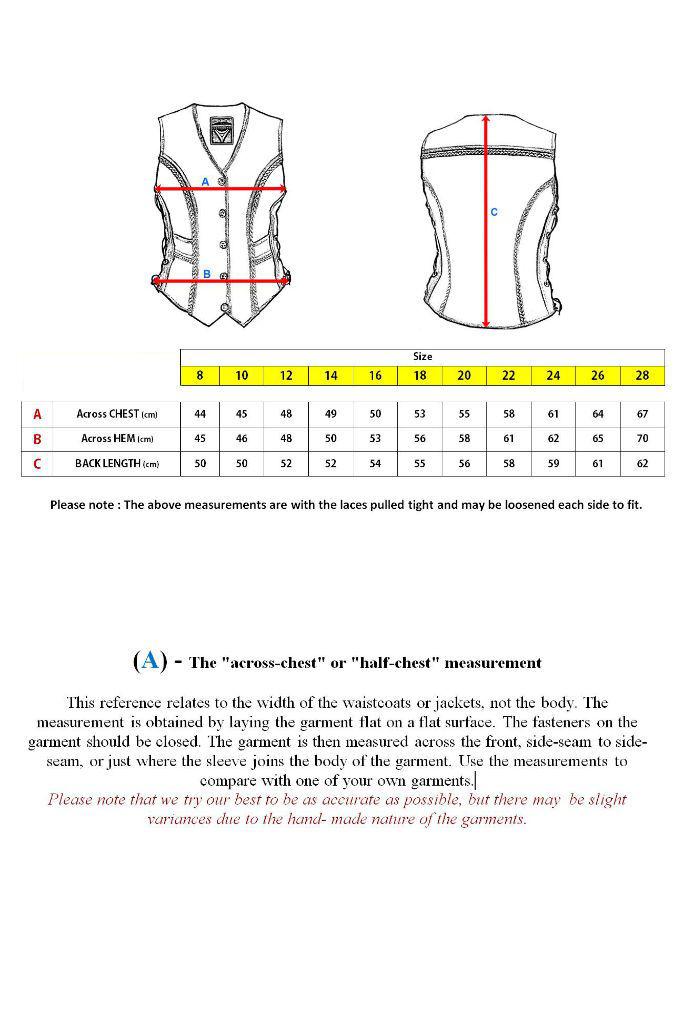 A

B

C

| | | Size | | | | | | | | | | |
|---|---|---|---|---|---|---|---|---|---|---|---|---|
| | | 8 | 10 | 12 | 14 | 16 | 18 | 20 | 22 | 24 | 26 | 28 |
| A | Across CHEST (cm) | 44 | 45 | 48 | 49 | 50 | 53 | 55 | 58 | 61 | 64 | 67 |
| B | Across HEM (cm) | 45 | 46 | 48 | 50 | 53 | 56 | 58 | 61 | 62 | 65 | 70 |
| C | BACK LENGTH (cm) | 50 | 50 | 52 | 52 | 54 | 55 | 56 | 58 | 59 | 61 | 62 |

Please note : The above measurements are with the laces pulled tight and may be loosened each side to fit.

(A) - The "across-chest" or "half-chest" measurement

This reference relates to the width of the waistcoats or jackets, not the body. The measurement is obtained by laying the garment flat on a flat surface. The fasteners on the garment should be closed. The garment is then measured across the front, side-seam to side-seam, or just where the sleeve joins the body of the garment. Use the measurements to compare with one of your own garments.

Please note that we try our best to be as accurate as possible, but there may be slight variances due to the hand- made nature of the garments.